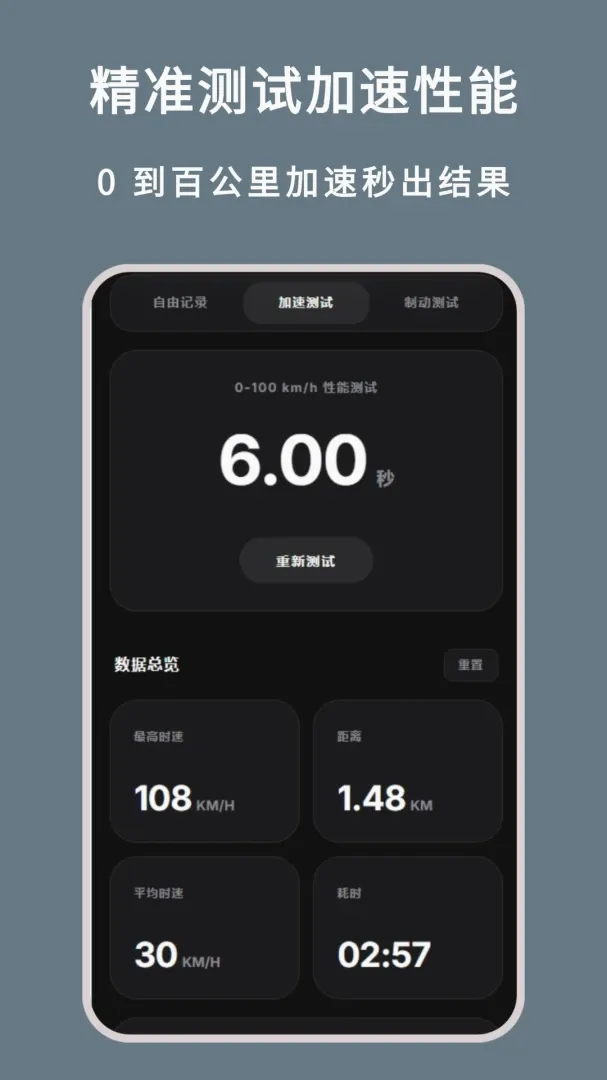 精准测试加速性能

0 到百公里加速秒出结果

自由记录
加速测试
制动测试

0-100 km/h 性能测试

6.00 秒

重新测试

数据总览

重置

最高时速

108 KM/H

距离

1.48 KM

平均时速

30 KM/H

耗时

02:57